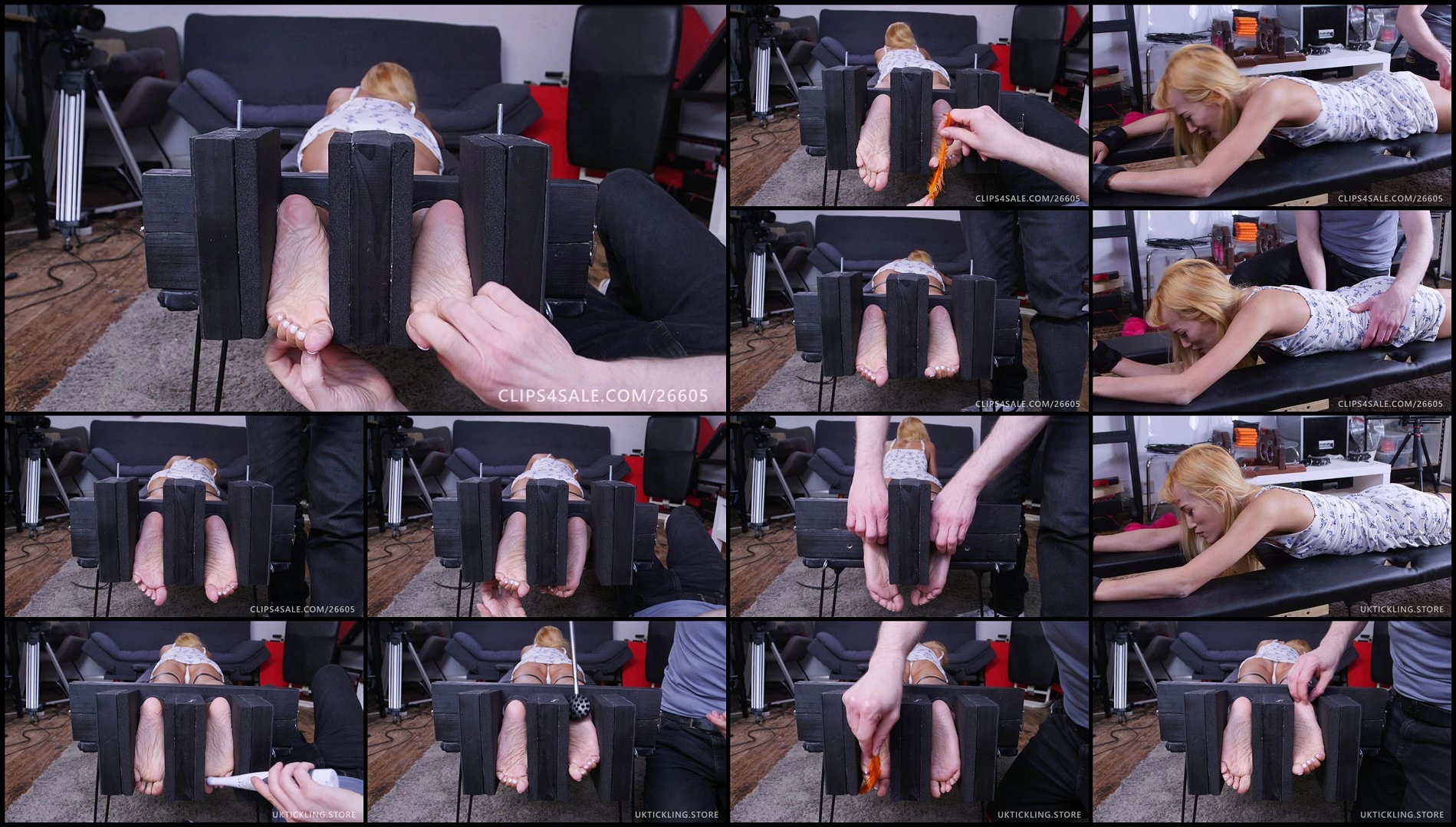 CLIPS4SALE.COM/26605

CLIPS4SALE.COM/26605

CLIPS4SALE.COM/26605

CLIPS4SALE.COM/26605

CLIPS4SALE.COM/26605

CLIPS4SALE.COM/26605

UKTICKLING.STORE

UKTICKLING.STORE

UKTICKLING.STORE

UKTICKLING.STORE

UKTICKLING.STORE